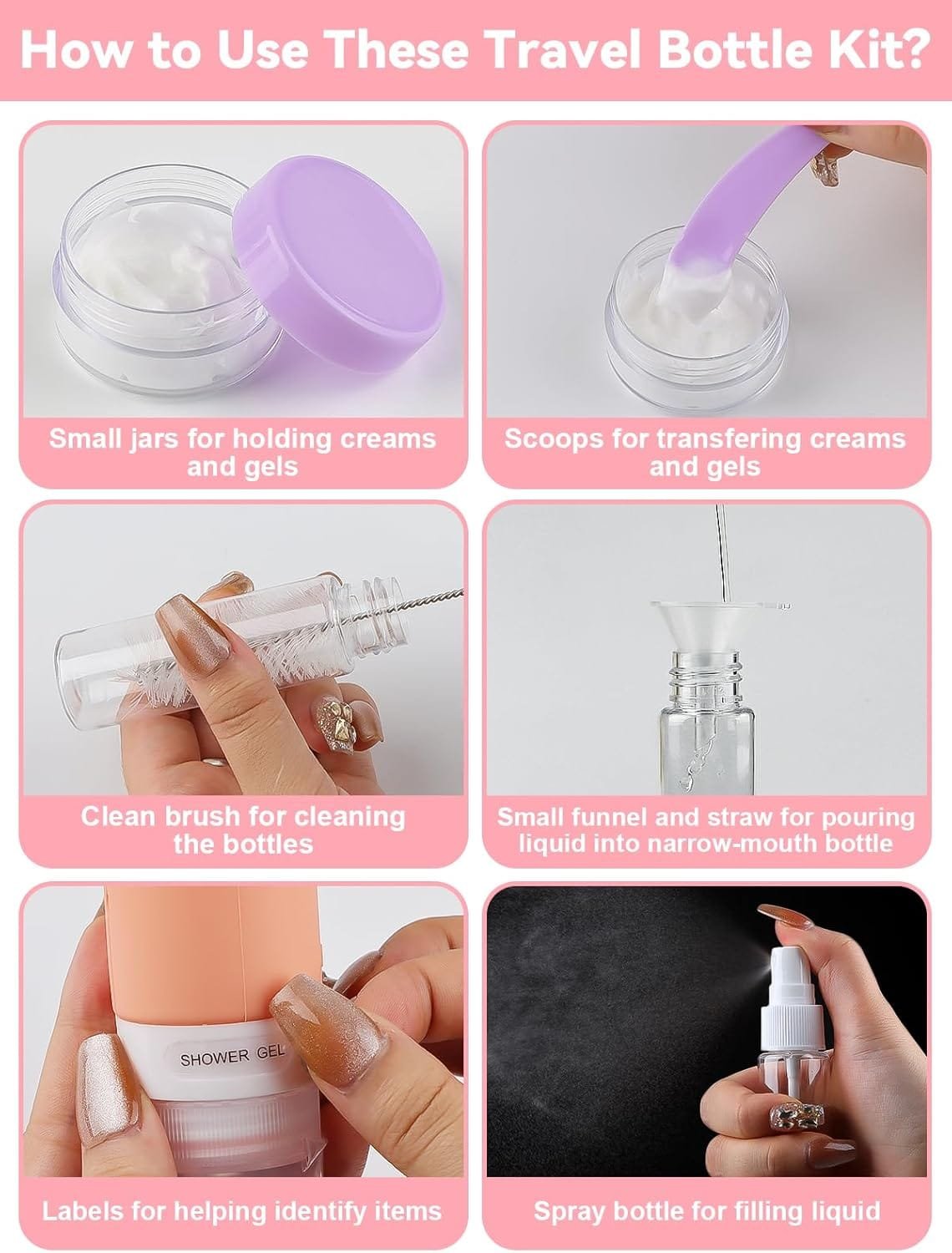 How to Use These Travel Bottle Kit?

Small jars for holding creams and gels

Scoops for transfering creams and gels

Clean brush for cleaning the bottles

Small funnel and straw for pouring liquid into narrow-mouth bottle

SHOWER GEL

Labels for helping identify items

Spray bottle for filling liquid