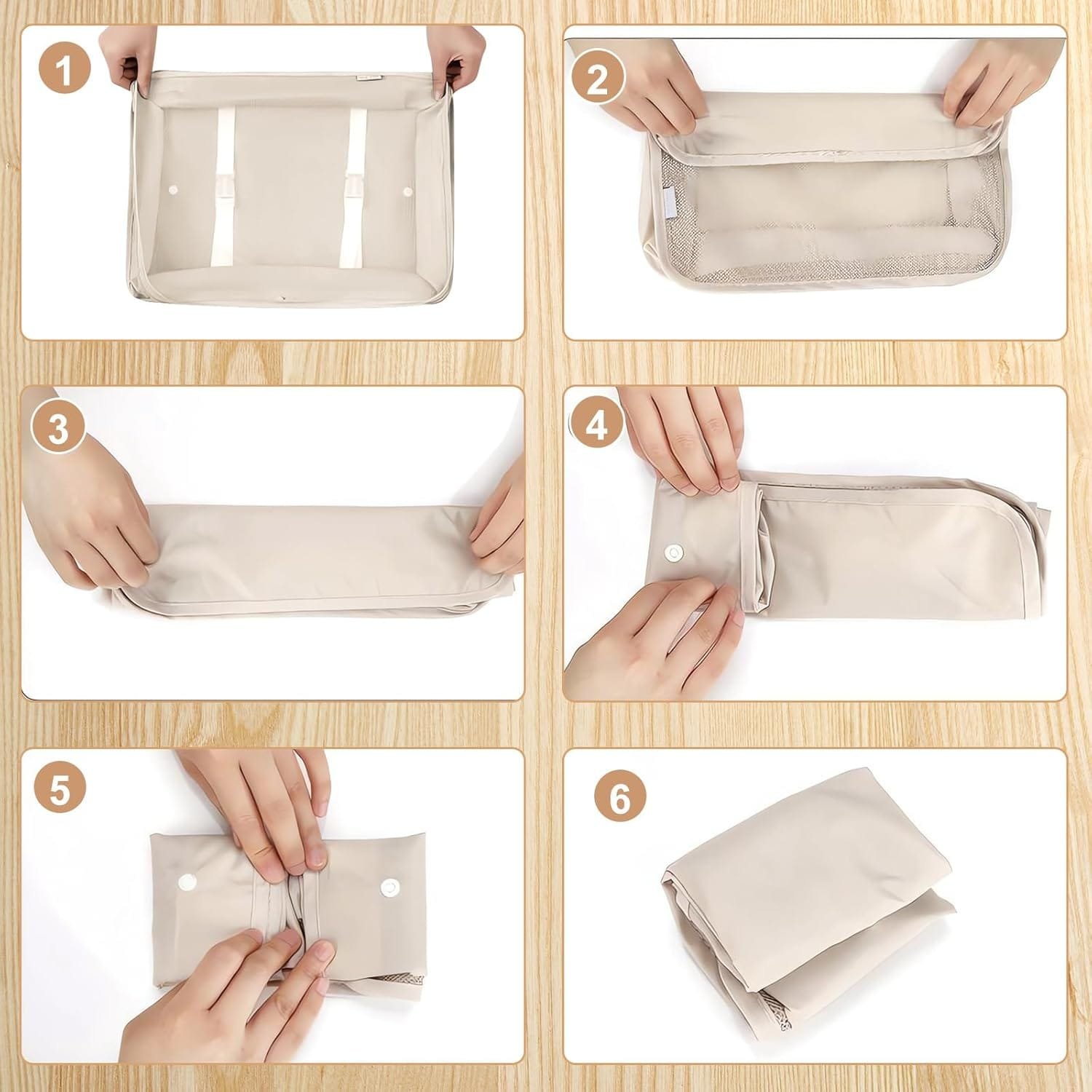 1

2

3

4

5

6